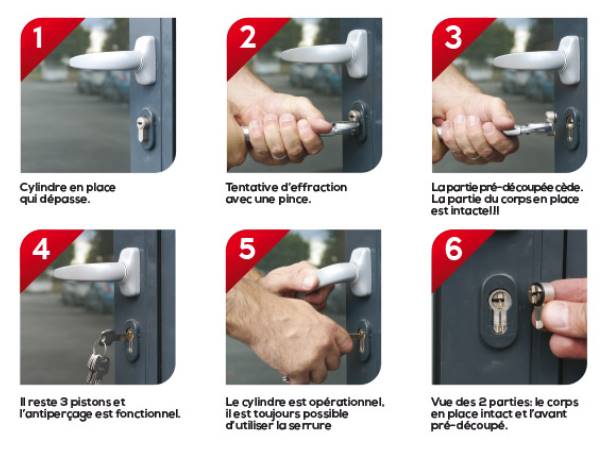 1

Cylindre en place qui dépasse.

2

Tentative d'effraction avec une pince.

3

La partie pré-découpée cède. La partie du corps en place est intacte!!!

4

Il reste 3 pistons et l'antiperçage est fonctionnel.

5

Le cylindre est opérationnel, il est toujours possible d'utiliser la serrure

6

Vue des 2 parties: le corps en place intact et l'avant pré-découpé.